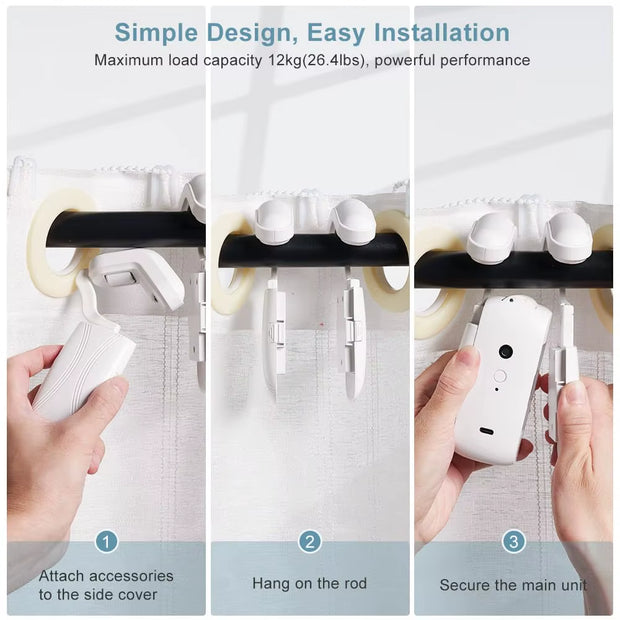 Simple Design, Easy Installation
Maximum load capacity 12kg(26.4lbs), powerful performance

1
Attach accessories to the side cover

2
Hang on the rod

3
Secure the main unit